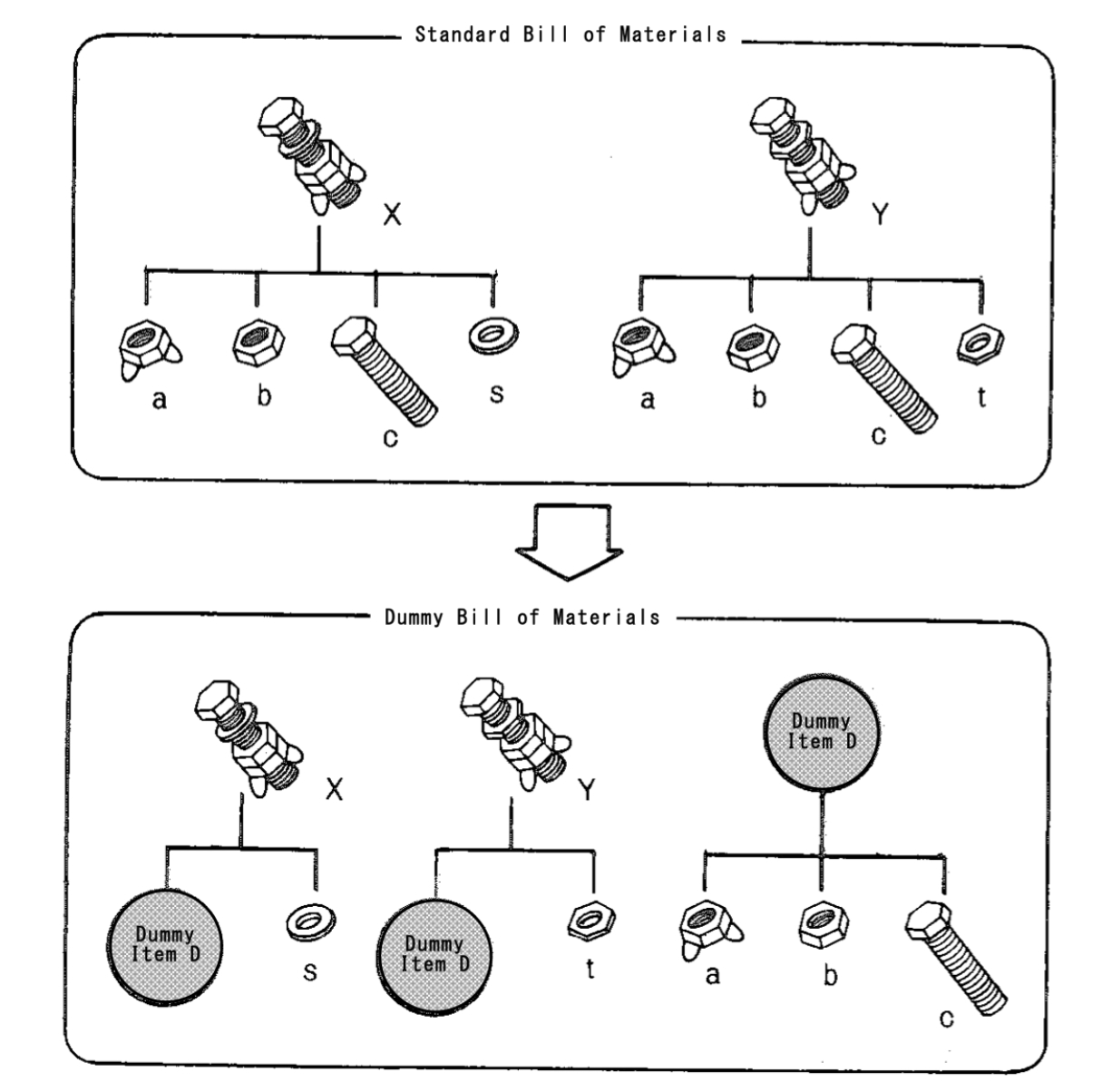 Standard Bill of Materials

X

a b c s

Y

a b c t

Dummy Bill of Materials

X

Dummy Item D

s

Y

Dummy Item D

t

Dummy Item D

a b c