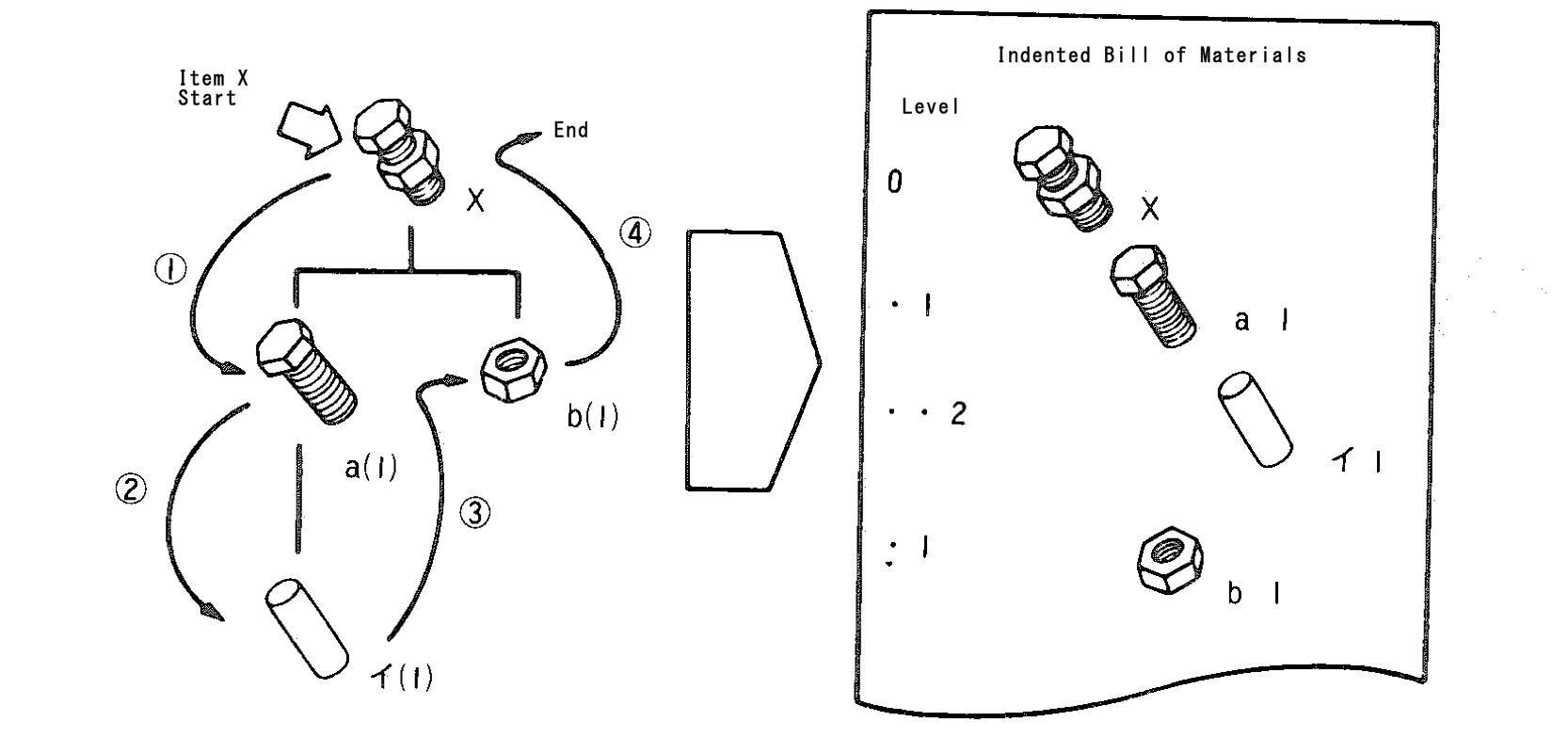 Item X
Start

End

X

①

④

a(1)

b(1)

②

③

イ(1)

Indented Bill of Materials

Level

0

X

· 1

a 1

· · 2

イ 1

: 1

b 1